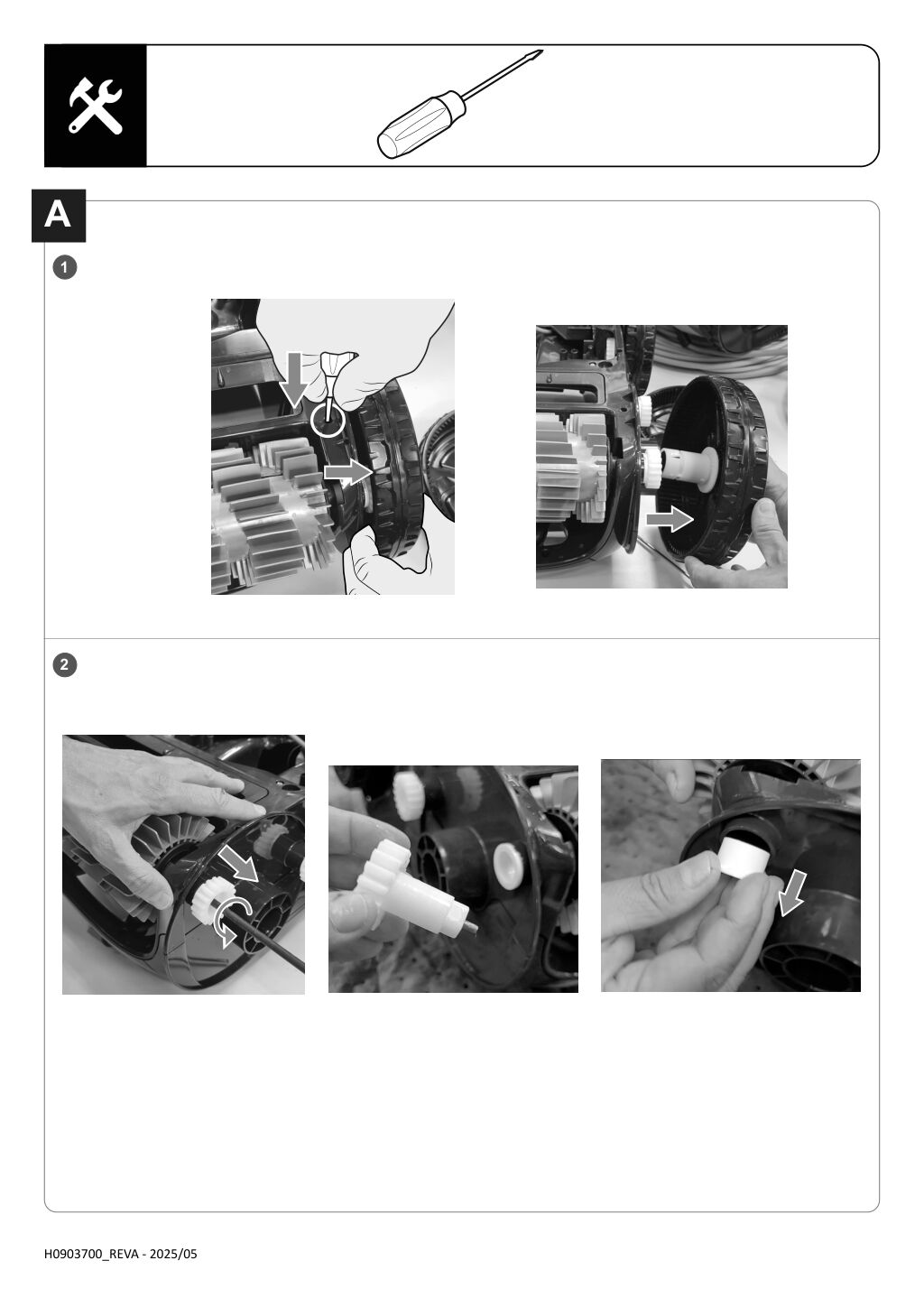 A

1

2

H0903700_REVA - 2025/05